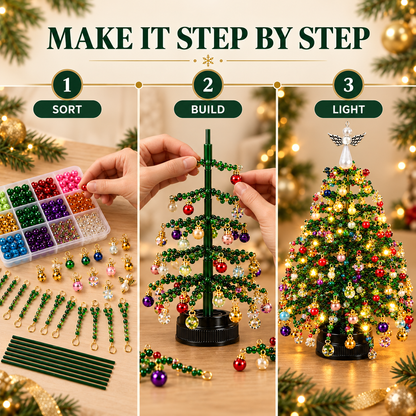 MAKE IT STEP BY STEP

1
SORT

2
BUILD

3
LIGHT